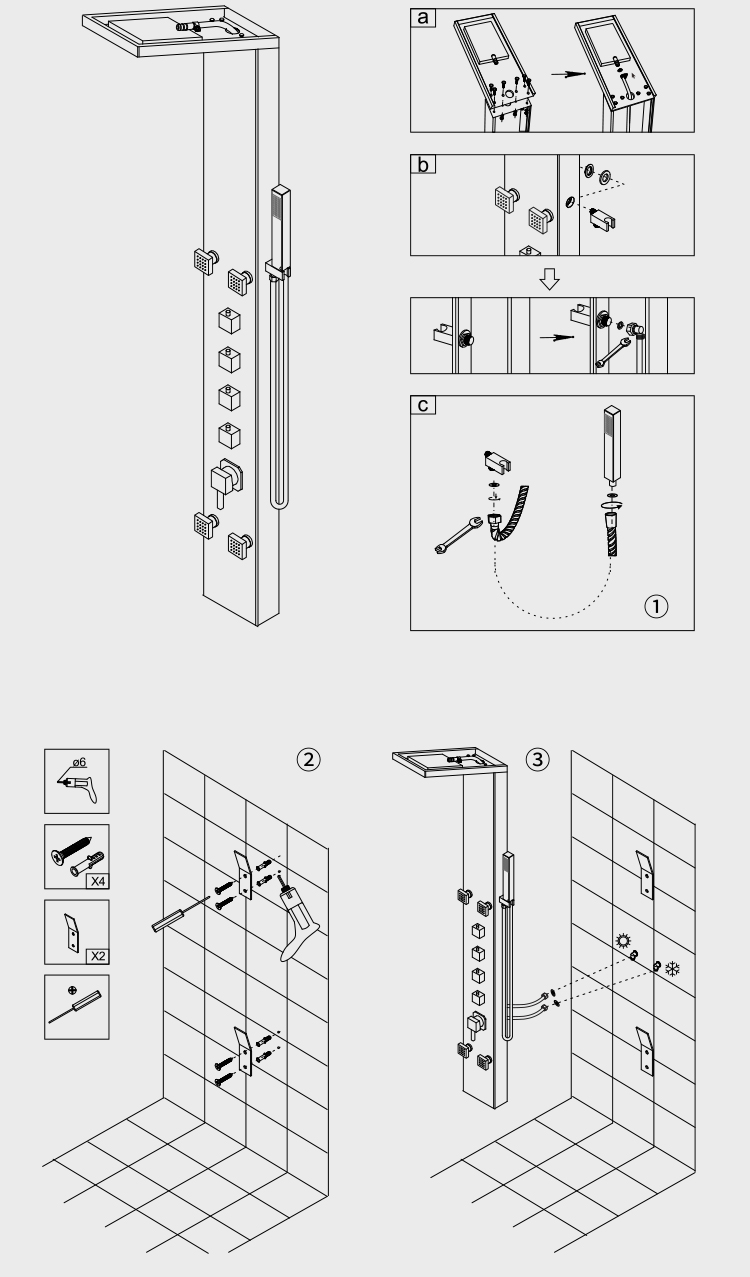 a

b

c

①

ø6

X4

X2

②

③