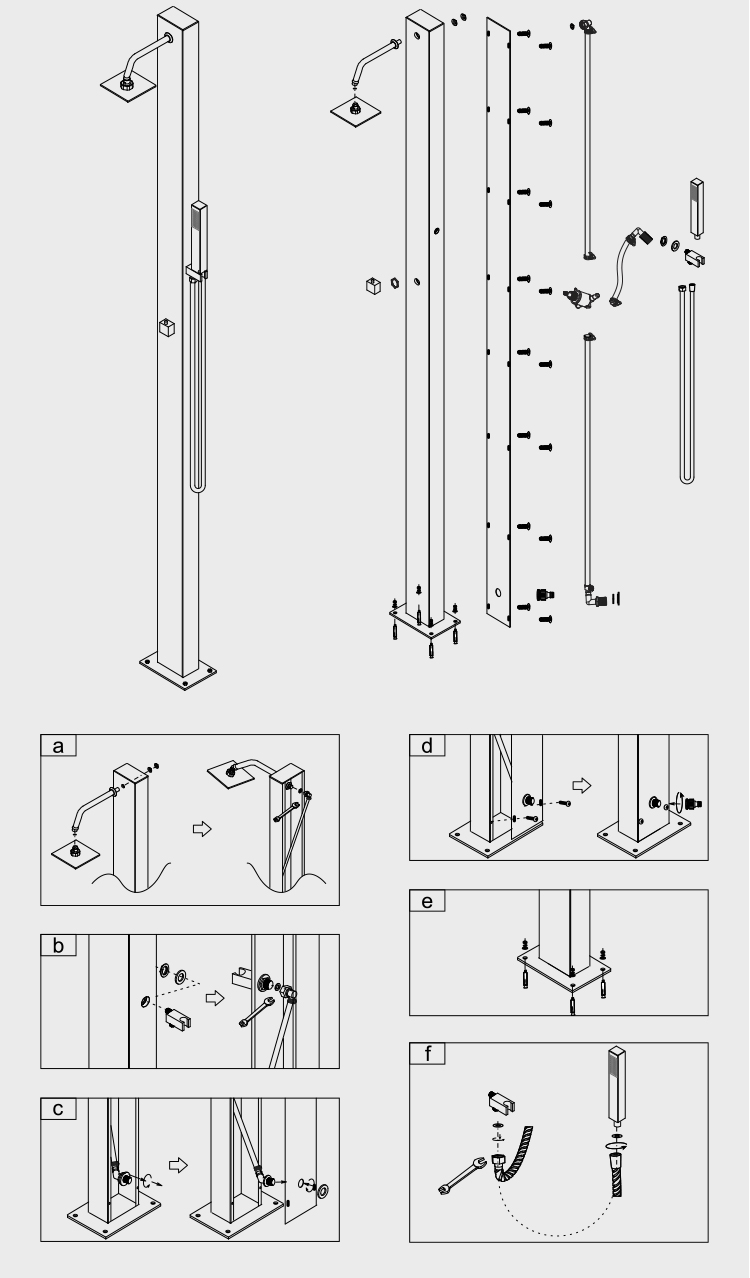 a

b

c

d

e

f