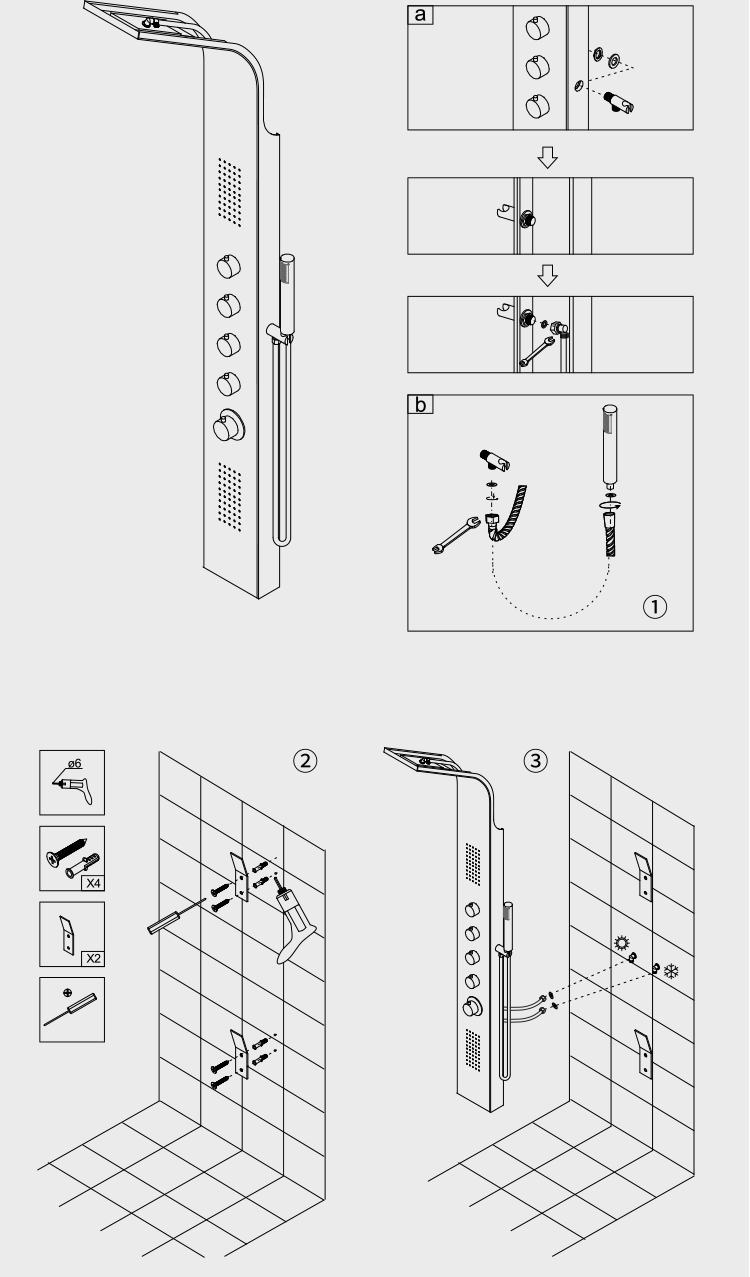 a

b

①

ø6

X4

X2

②

③