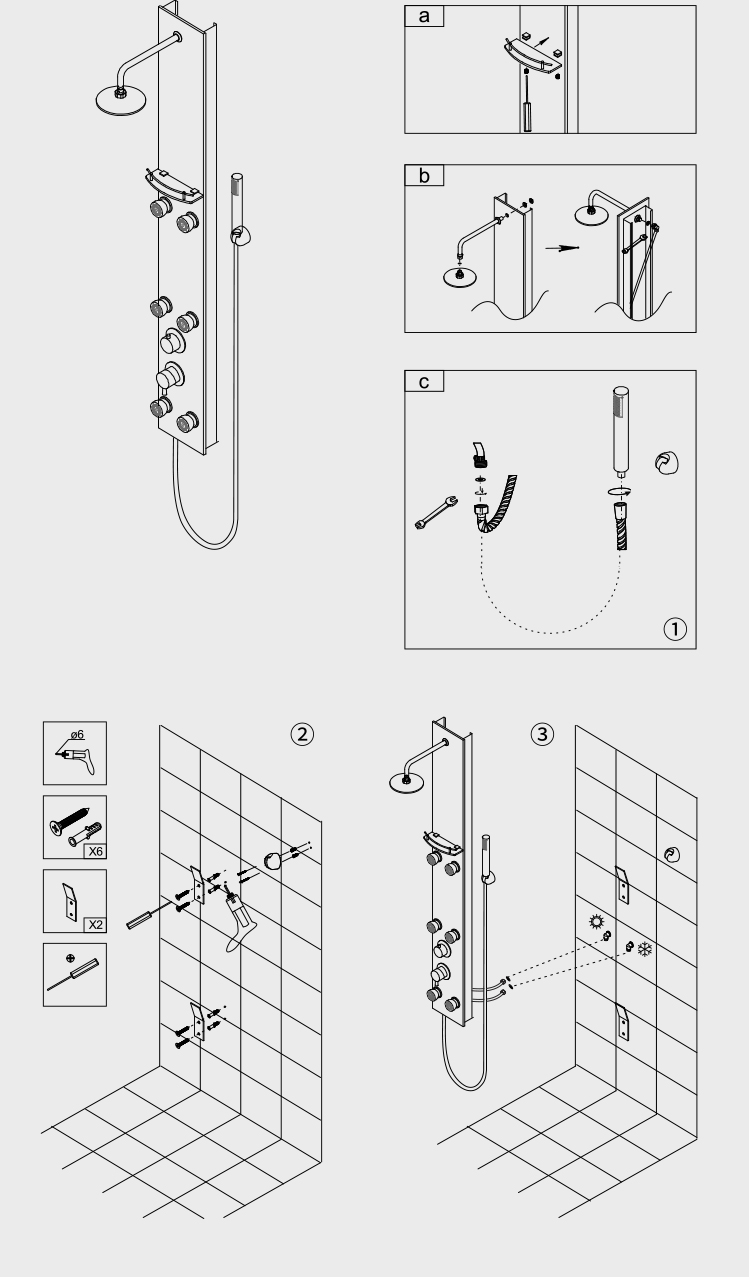 a

b

c

①

ø6

X6

X2

②

③