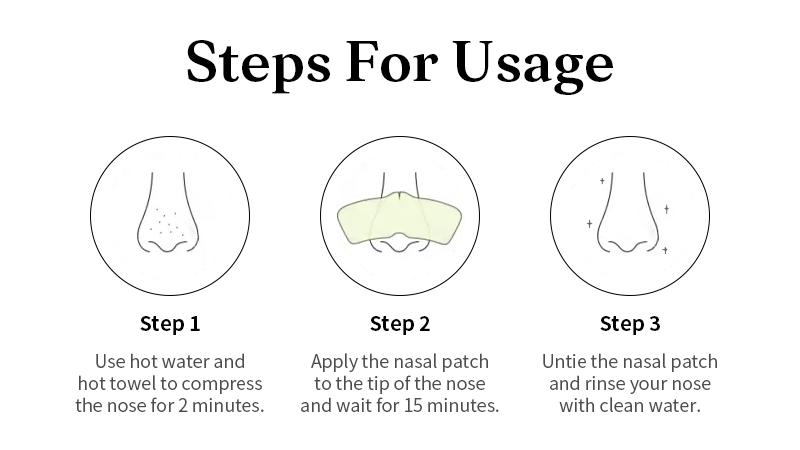 Steps For Usage

Step 1

Use hot water and hot towel to compress the nose for 2 minutes.

Step 2

Apply the nasal patch to the tip of the nose and wait for 15 minutes.

Step 3

Untie the nasal patch and rinse your nose with clean water.