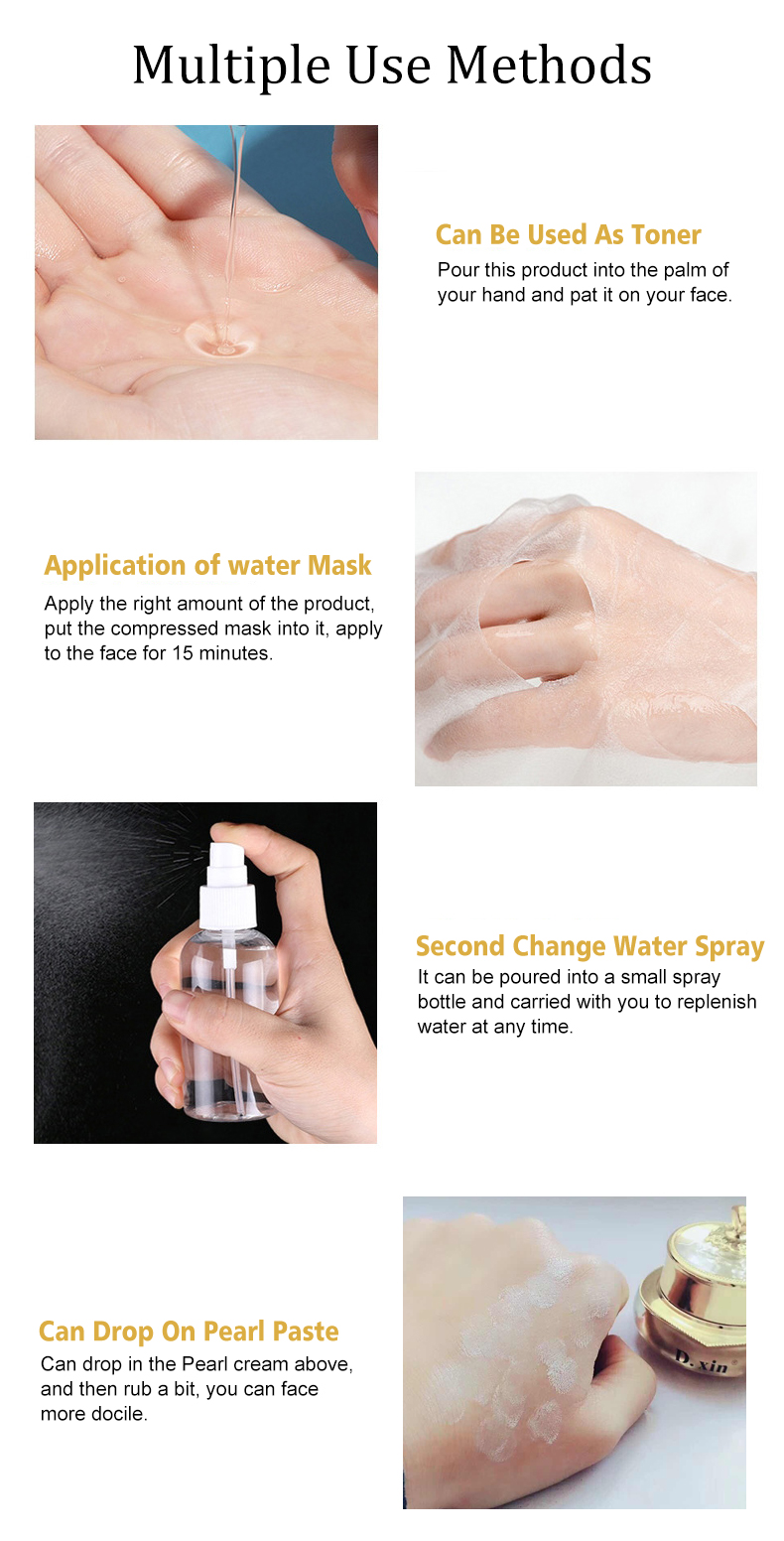 Multiple Use Methods

Can Be Used As Toner
Pour this product into the palm of your hand and pat it on your face.

Application of water Mask
Apply the right amount of the product, put the compressed mask into it, apply to the face for 15 minutes.

Second Change Water Spray
It can be poured into a small spray bottle and carried with you to replenish water at any time.

Can Drop On Pearl Paste
Can drop in the Pearl cream above, and then rub a bit, you can face more docile.

D.xin