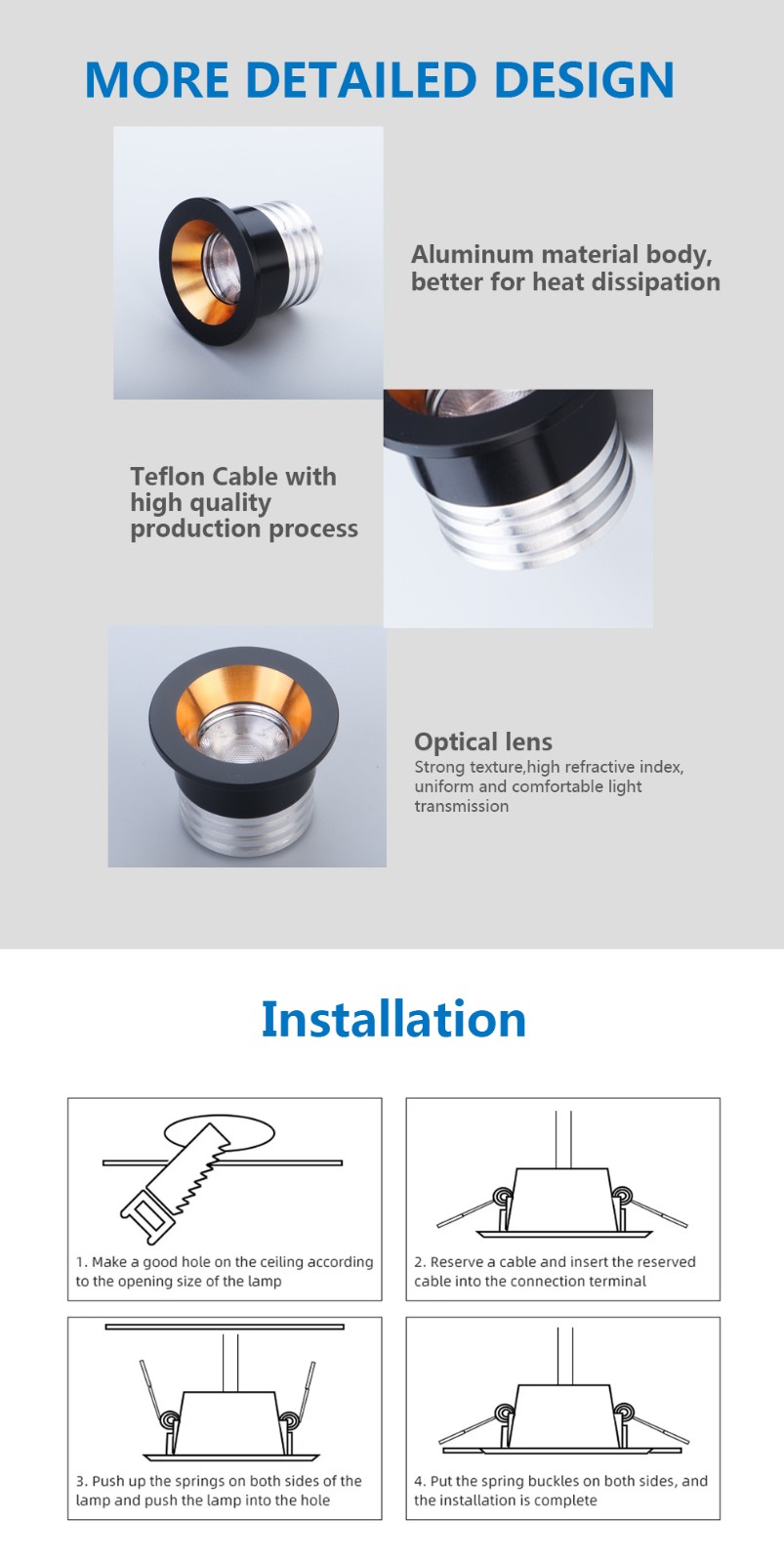 MORE DETAILED DESIGN

Aluminum material body, better for heat dissipation

Teflon Cable with high quality production process

Optical lens
Strong texture,high refractive index, uniform and comfortable light transmission

Installation

1. Make a good hole on the ceiling according to the opening size of the lamp

2. Reserve a cable and insert the reserved cable into the connection terminal

3. Push up the springs on both sides of the lamp and push the lamp into the hole

4. Put the spring buckles on both sides, and the installation is complete