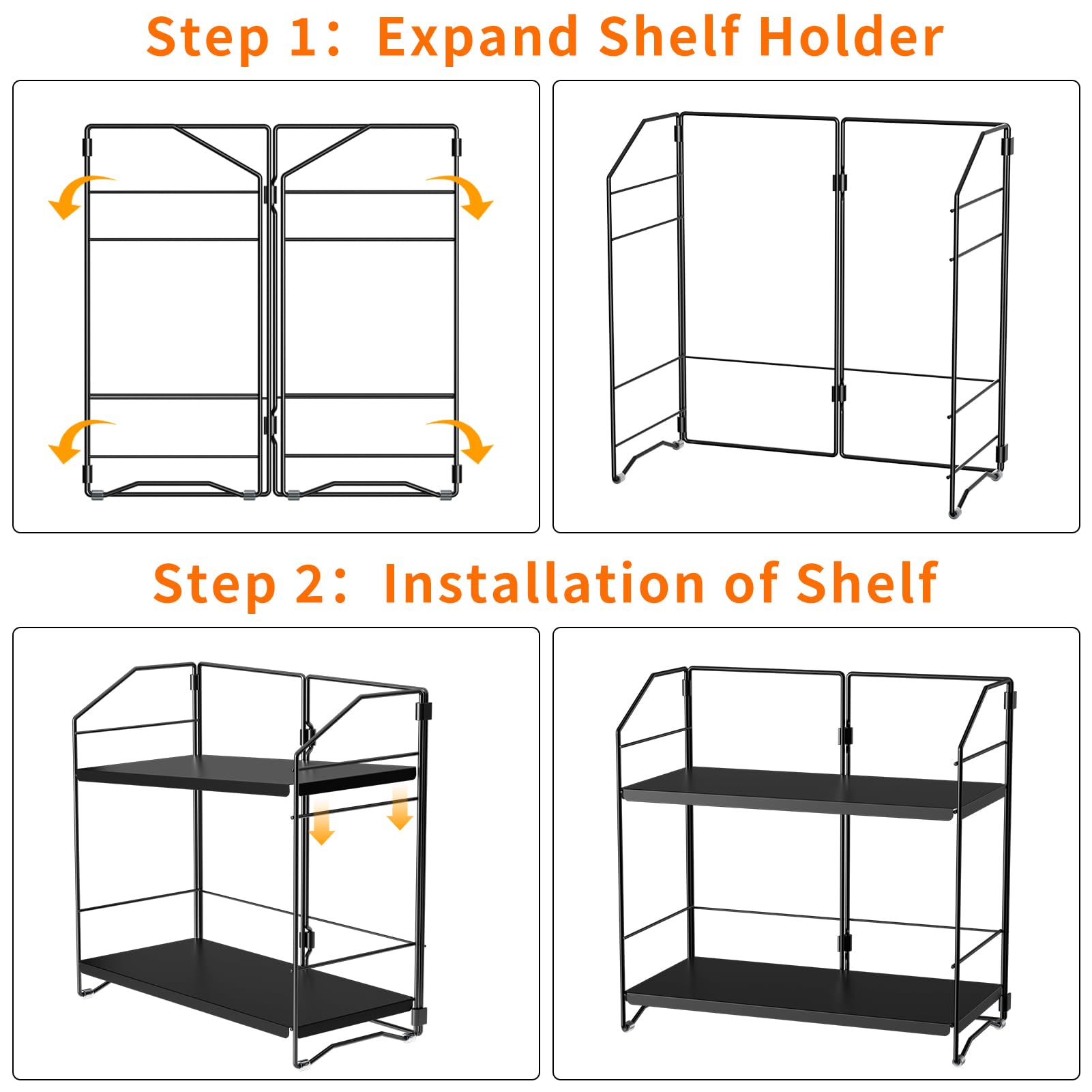 Step 1： Expand Shelf Holder

Step 2： Installation of Shelf