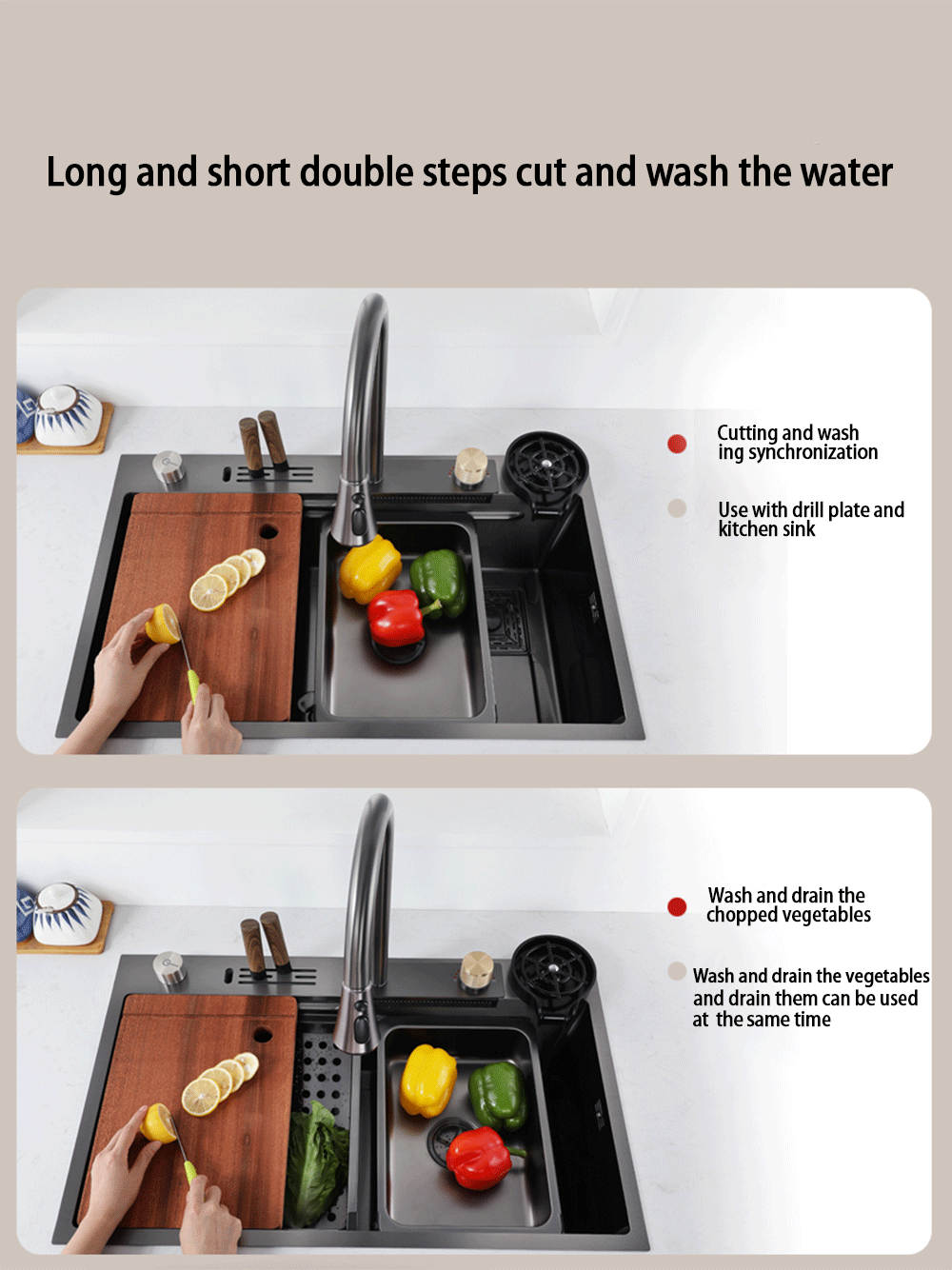 Long and short double steps cut and wash the water

Cutting and wash ing synchronization

Use with drill plate and kitchen sink

Wash and drain the chopped vegetables

Wash and drain the vegetables and drain them can be used at the same time