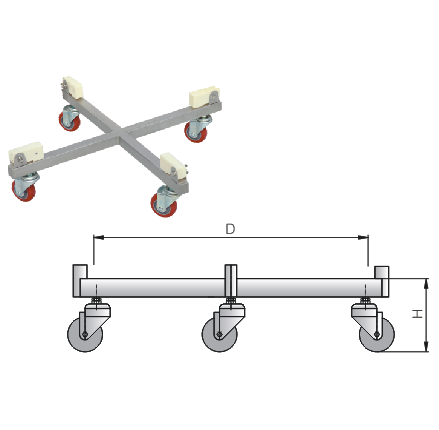 D

H