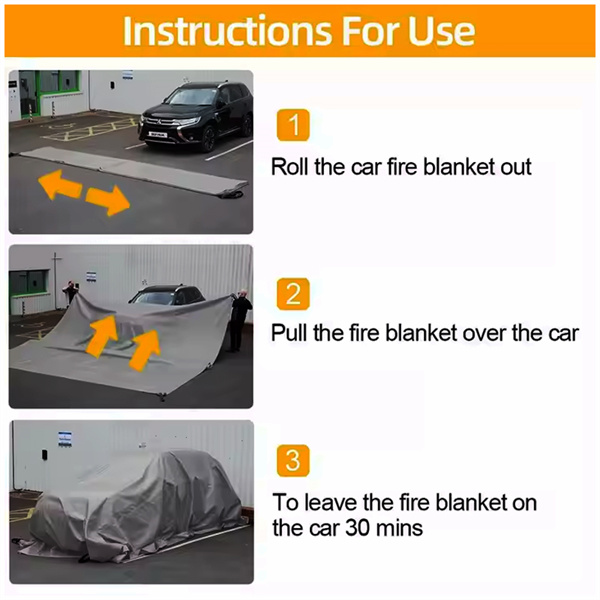 Instructions For Use

1
Roll the car fire blanket out

2
Pull the fire blanket over the car

3
To leave the fire blanket on the car 30 mins