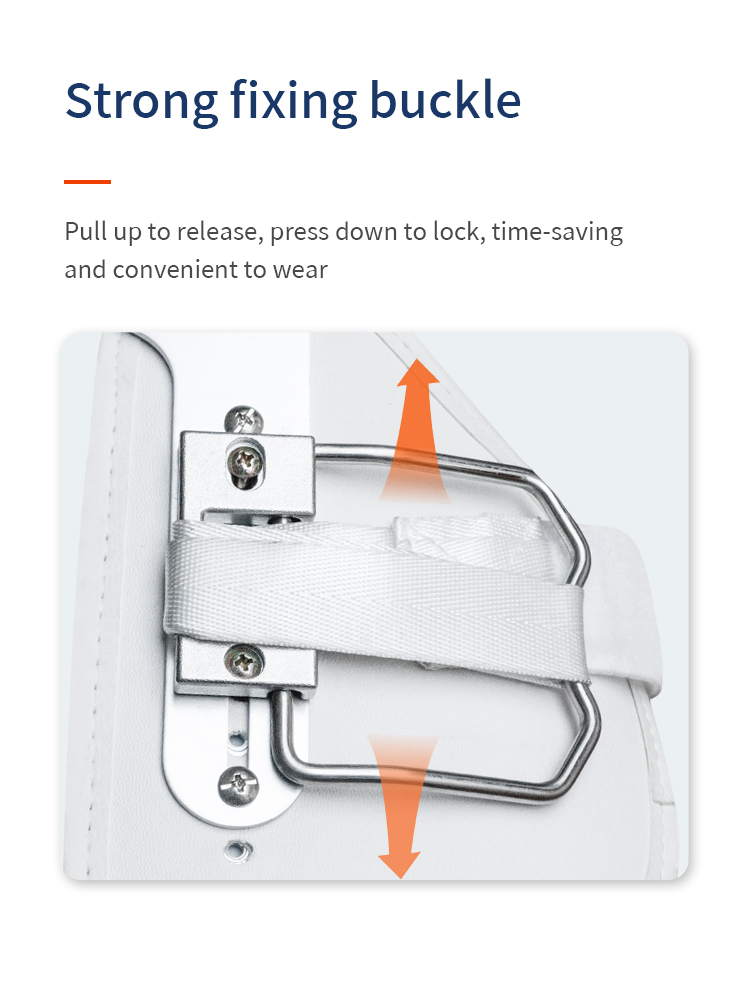 Strong fixing buckle

Pull up to release, press down to lock, time-saving and convenient to wear