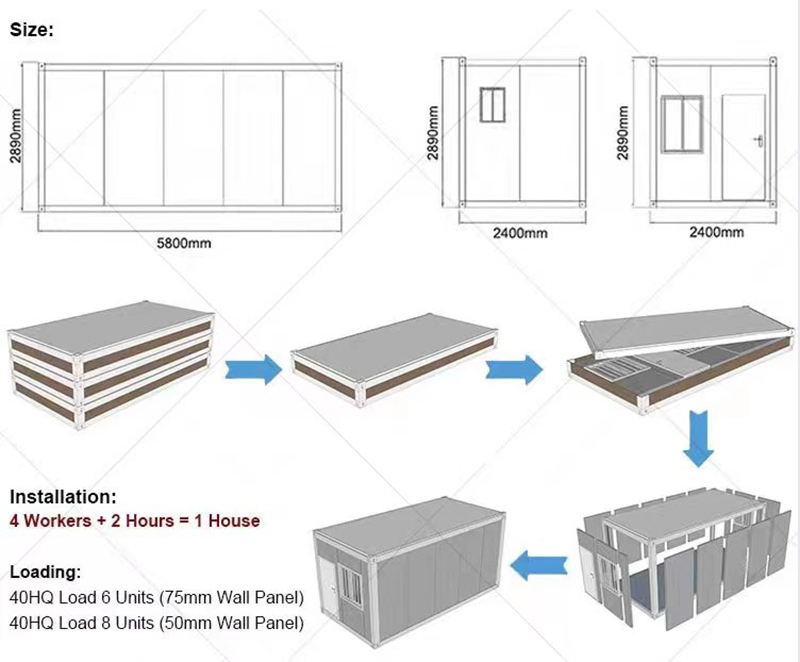 Size:

2890mm

5800mm

2890mm

2400mm

2890mm

2400mm

Installation:
4 Workers + 2 Hours = 1 House

Loading:
40HQ Load 6 Units (75mm Wall Panel)
40HQ Load 8 Units (50mm Wall Panel)