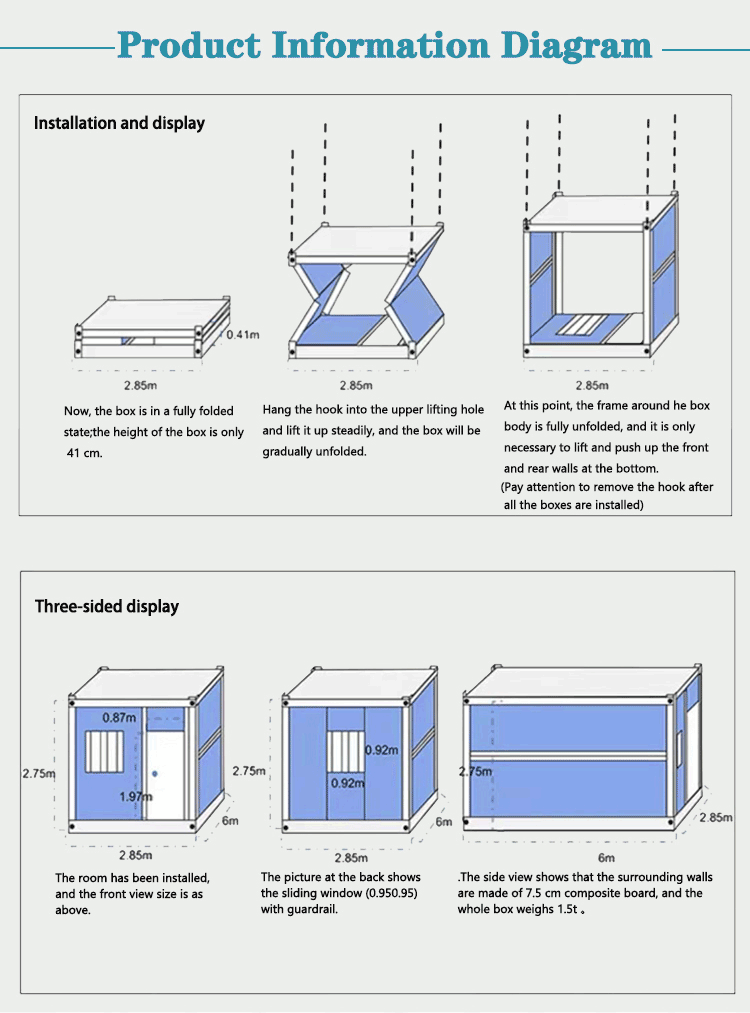 Product Information Diagram

Installation and display

0.41m

2.85m

Now, the box is in a fully folded state;the height of the box is only 41 cm.

2.85m

Hang the hook into the upper lifting hole and lift it up steadily, and the box will be gradually unfolded.

2.85m

At this point, the frame around he box body is fully unfolded, and it is only necessary to lift and push up the front and rear walls at the bottom.
(Pay attention to remove the hook after all the boxes are installed)

Three-sided display

0.87m

2.75m

1.97m

6m

2.85m

The room has been installed, and the front view size is as above.

2.75m

0.92m

0.92m

6m

2.85m

The picture at the back shows the sliding window (0.950.95) with guardrail.

2.75m

2.85m

6m

.The side view shows that the surrounding walls are made of 7.5 cm composite board, and the whole box weighs 1.5t 。