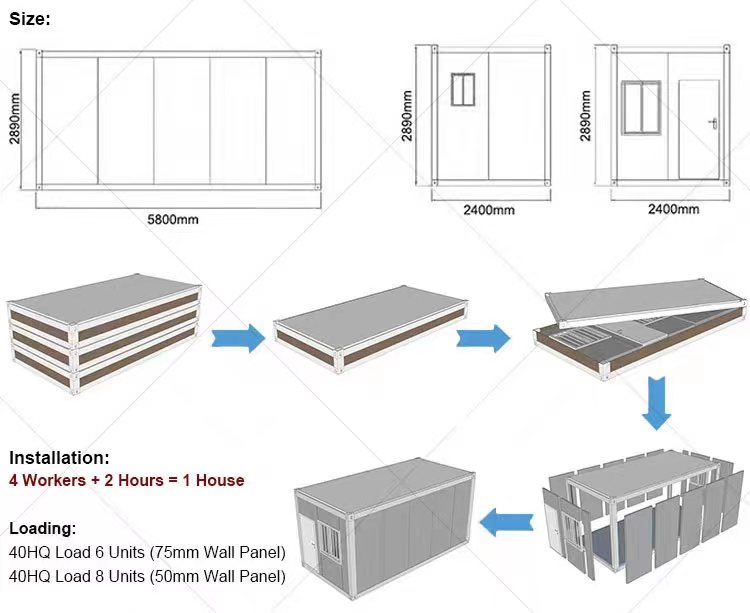 Size:

2890mm

5800mm

2890mm

2400mm

2890mm

2400mm

Installation:
4 Workers + 2 Hours = 1 House

Loading:
40HQ Load 6 Units (75mm Wall Panel)
40HQ Load 8 Units (50mm Wall Panel)