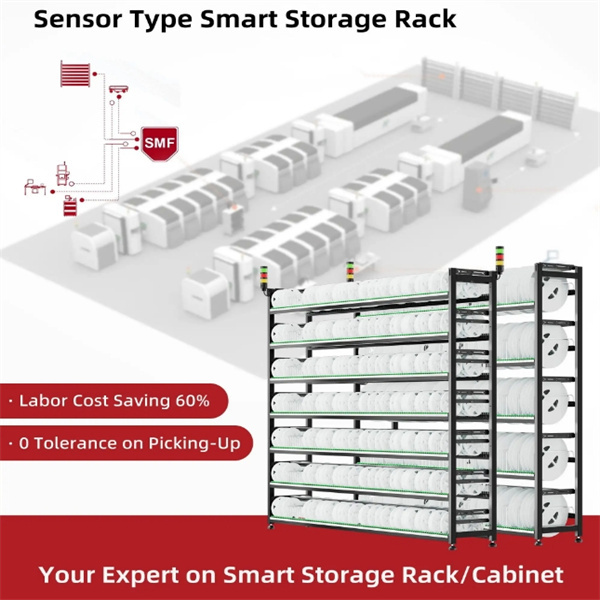 Sensor Type Smart Storage Rack

SMF

· Labor Cost Saving 60%

· 0 Tolerance on Picking-Up

Your Expert on Smart Storage Rack/Cabinet