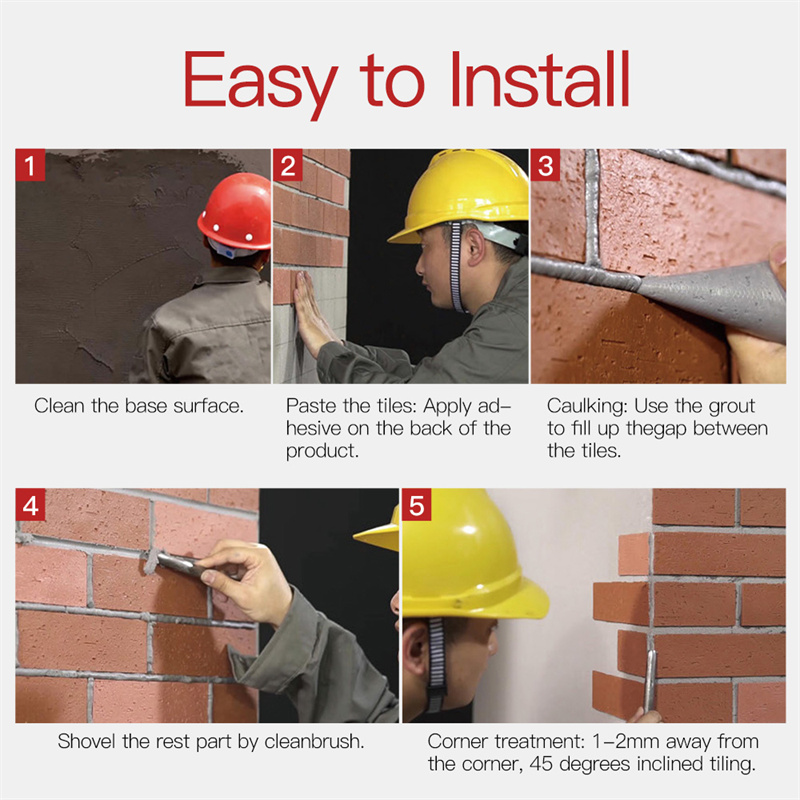 Easy to Install

1

Clean the base surface.

2

Paste the tiles: Apply adhesive on the back of the product.

3

Caulking: Use the grout to fill up thegap between the tiles.

4

Shovel the rest part by cleanbrush.

5

Corner treatment: 1–2mm away from the corner, 45 degrees inclined tiling.