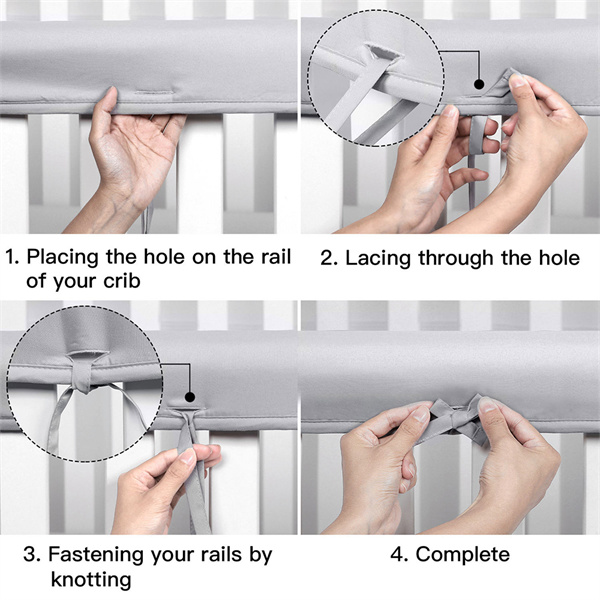 1. Placing the hole on the rail of your crib

2. Lacing through the hole

3. Fastening your rails by knotting

4. Complete