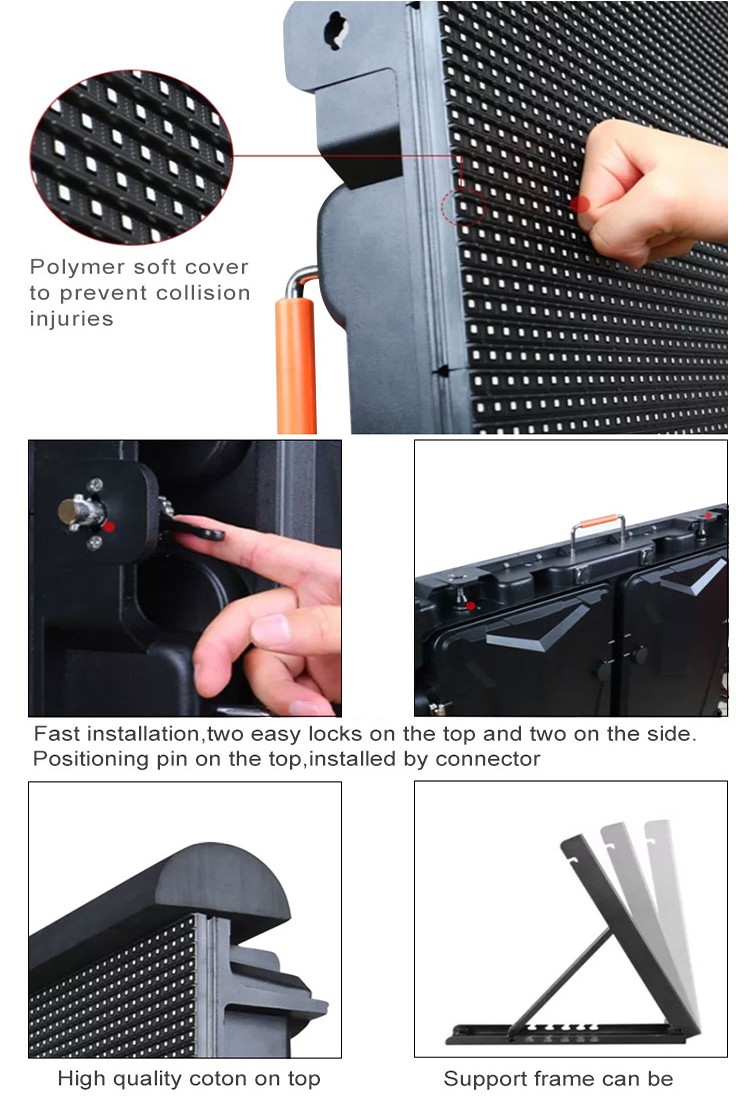 Polymer soft cover to prevent collision injuries

Fast installation,two easy locks on the top and two on the side.
Positioning pin on the top,installed by connector

High quality coton on top

Support frame can be