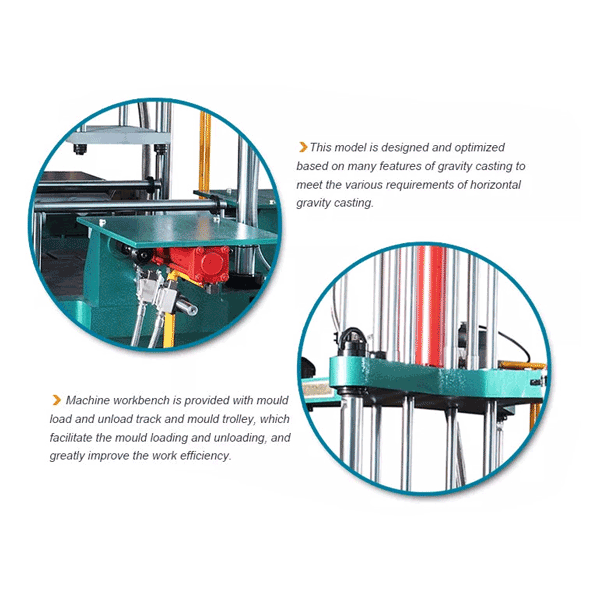 This model is designed and optimized based on many features of gravity casting to meet the various requirements of horizontal gravity casting.

Machine workbench is provided with mould load and unload track and mould trolley, which facilitate the mould loading and unloading, and greatly improve the work efficiency.